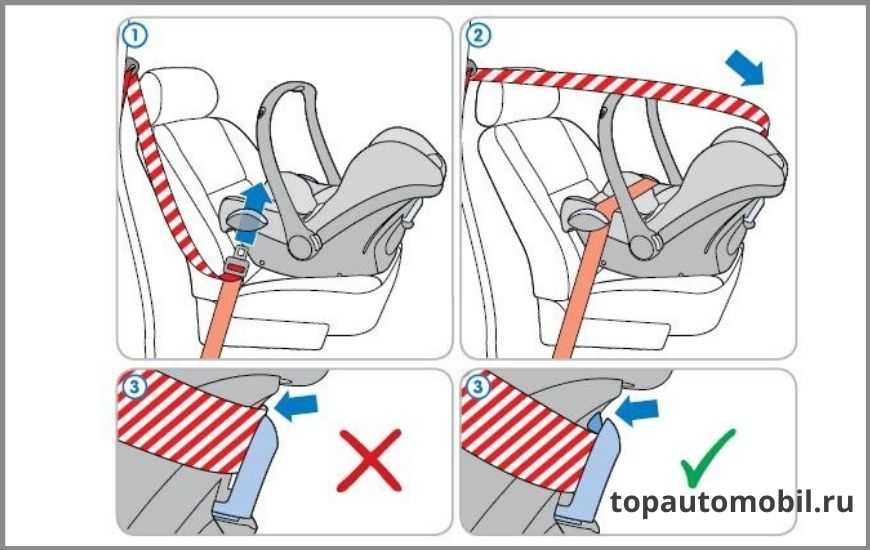 1
2
3
3
topautomobil.ru